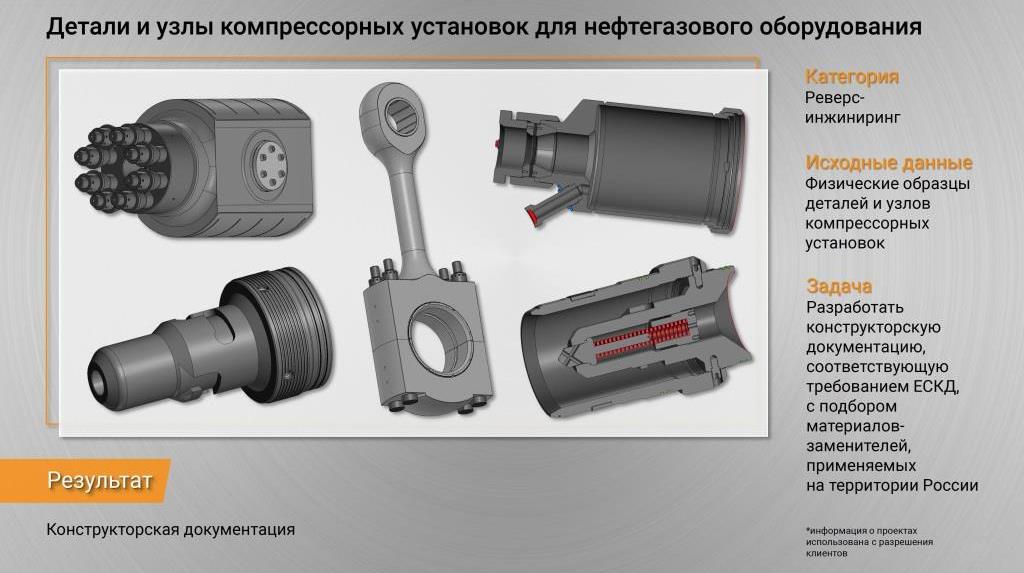 Детали и узлы компрессорных установок для нефтегазового оборудования

Категория
Реверс-инжиниринг

Исходные данные
Физические образцы деталей и узлов компрессорных установок

Задача
Разработать конструкторскую документацию, соответствующую требованием ЕСКД, с подбором материалов-заменителей, применяемых на территории России

Результат

Конструкторская документация

*информация о проектах использована с разрешения клиентов